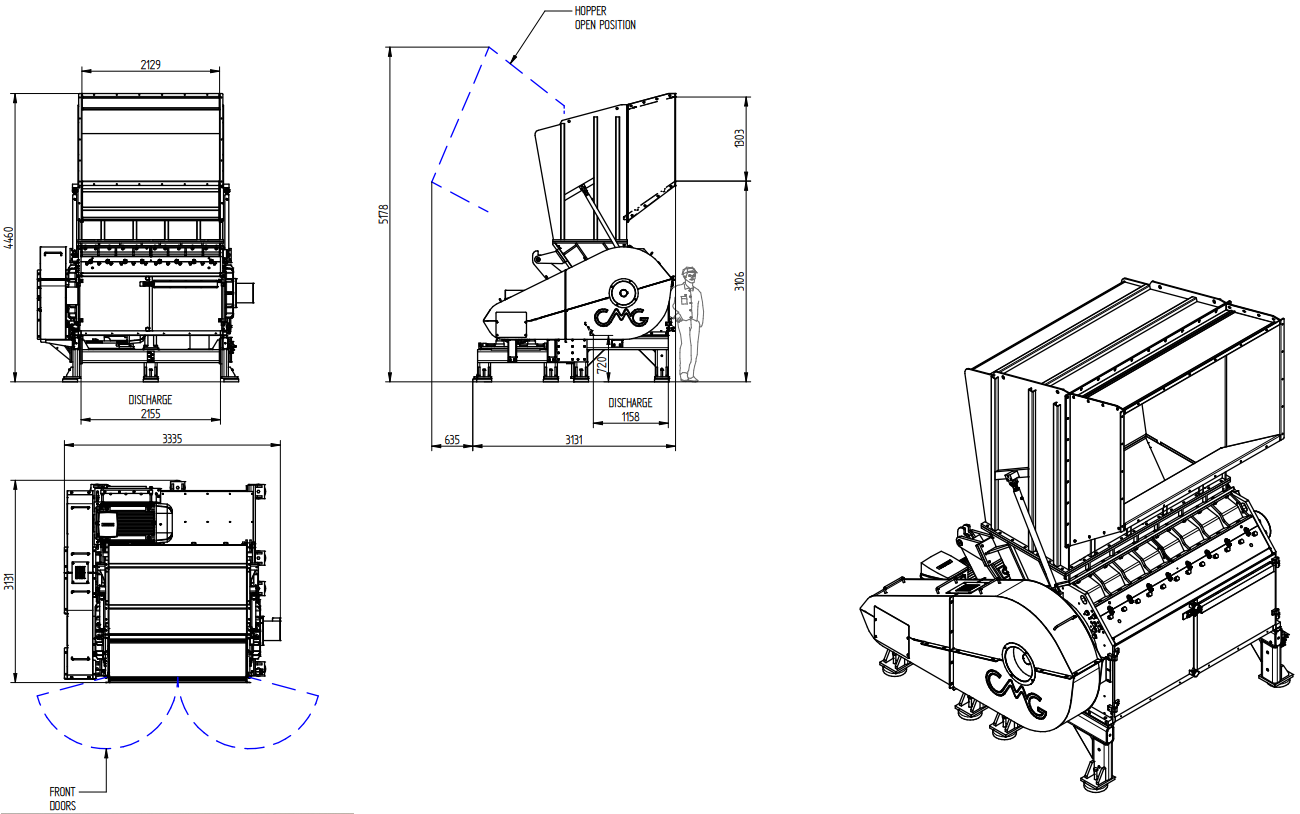 2129

4460

DISCHARGE
2155

HOPPER
OPEN POSITION

5178

1303

3106

CMG

720

DISCHARGE
1158

635

3131

3335

3131

FRONT
DOORS

CMG